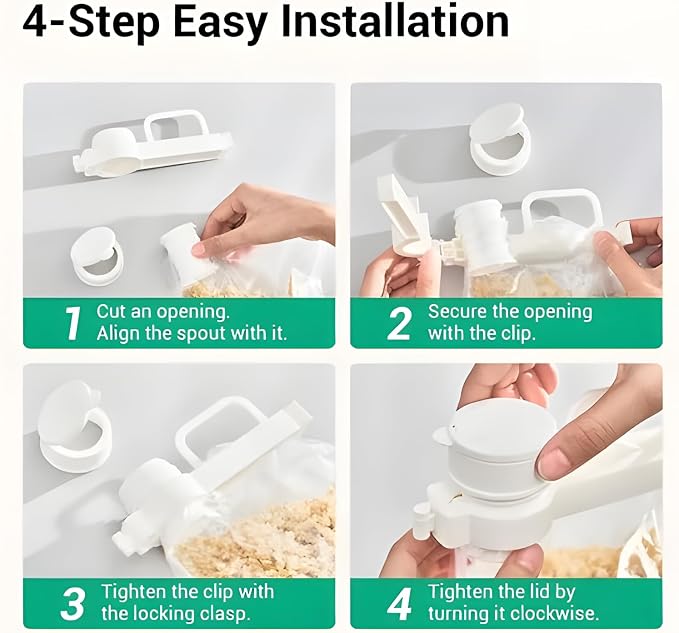 4-Step Easy Installation

1 Cut an opening. Align the spout with it.

2 Secure the opening with the clip.

3 Tighten the clip with the locking clasp.

4 Tighten the lid by turning it clockwise.